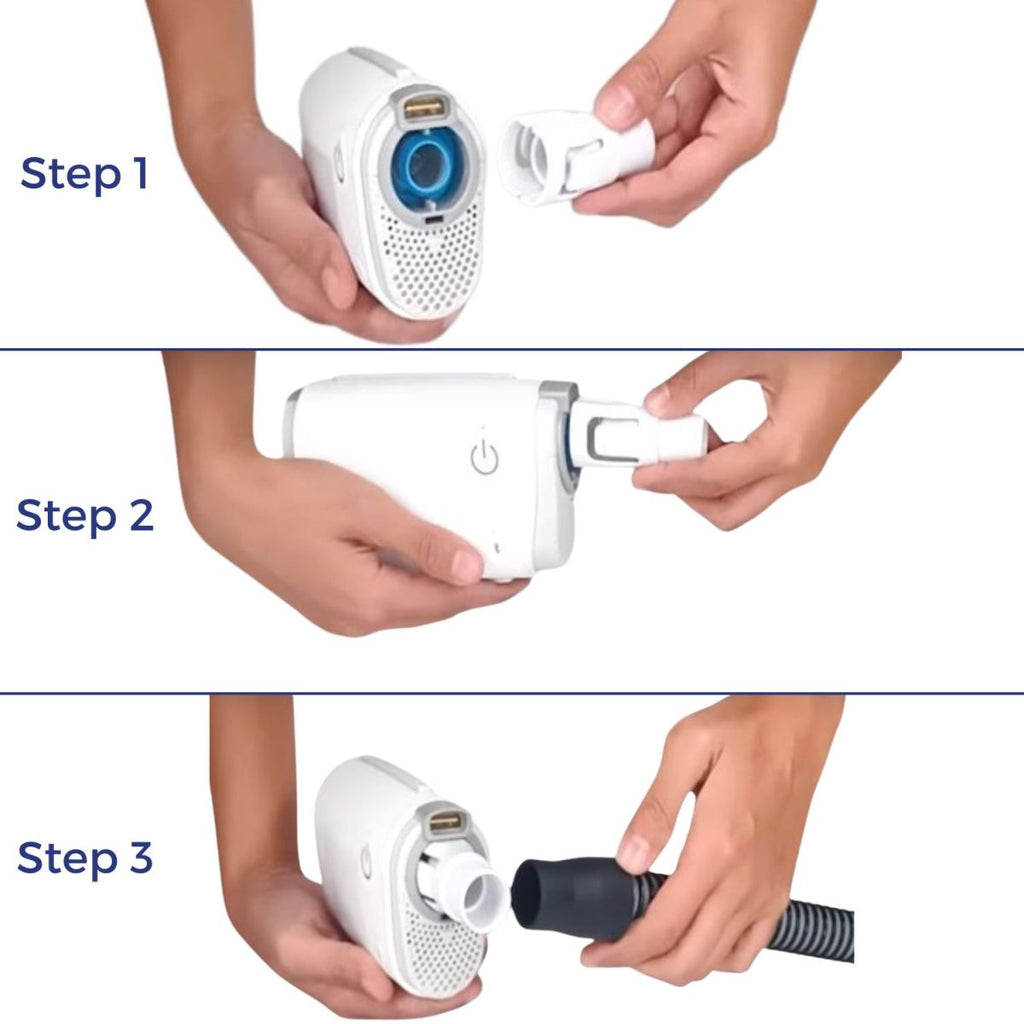 Step 1

Step 2

Step 3